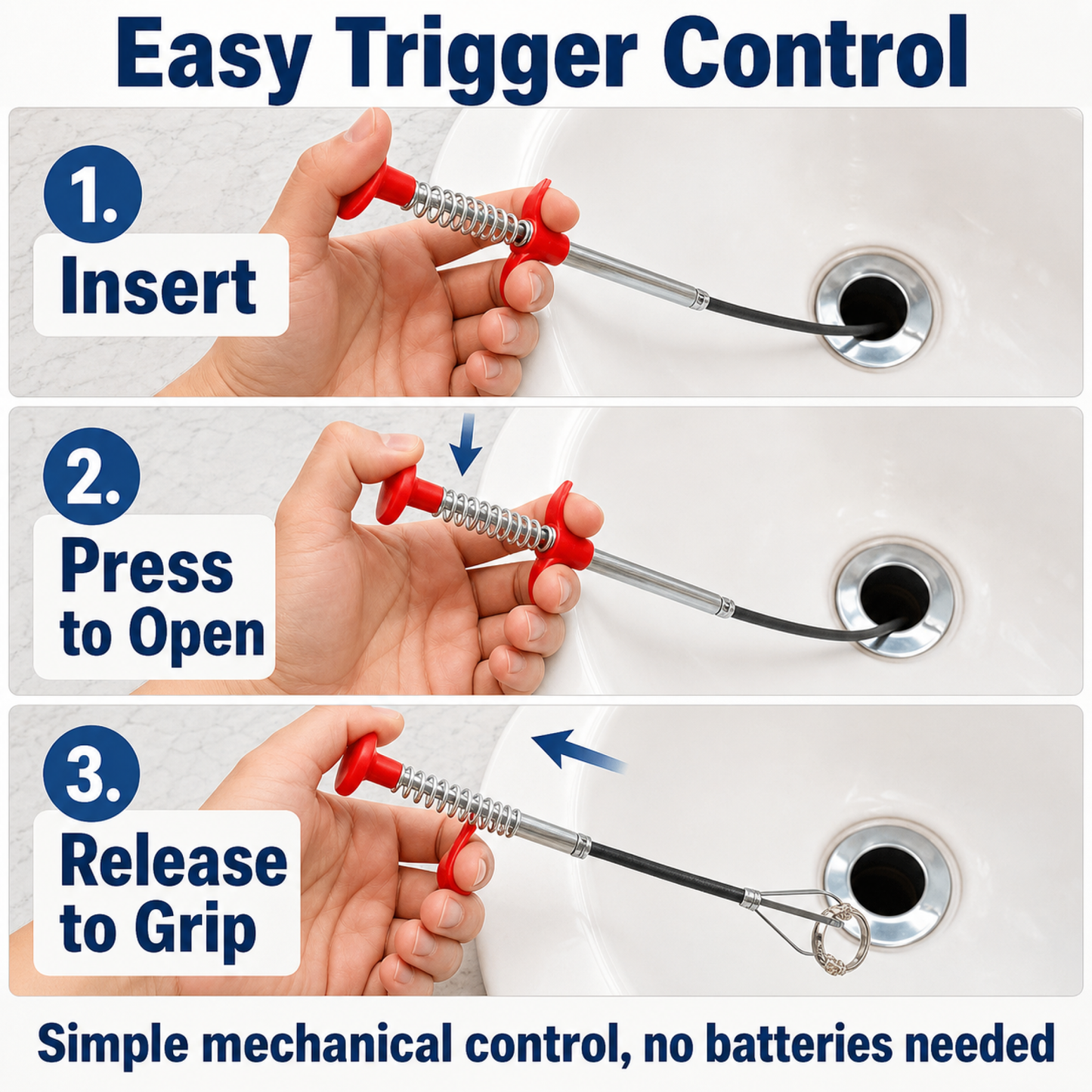 Easy Trigger Control

1.
Insert

2.
Press to Open

3.
Release to Grip

Simple mechanical control, no batteries needed